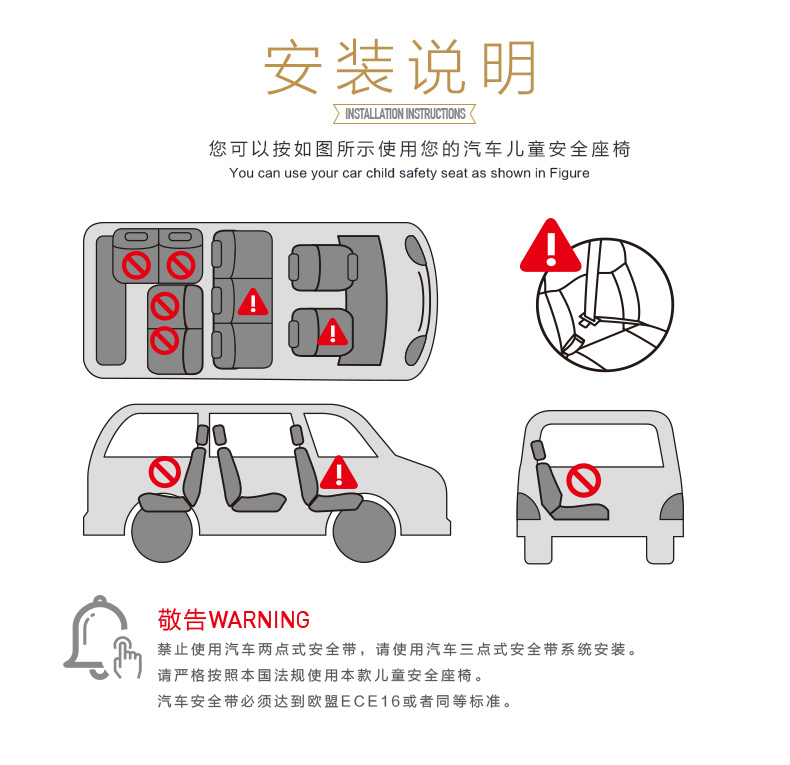 安装说明

INSTALLATION INSTRUCTIONS

您可以按如图所示使用您的汽车儿童安全座椅
You can use your car child safety seat as shown in Figure

敬告WARNING

禁止使用汽车两点式安全带，请使用汽车三点式安全带系统安装。
请严格按照本国法规使用本款儿童安全座椅。
汽车安全带必须达到欧盟ECE16或者同等标准。